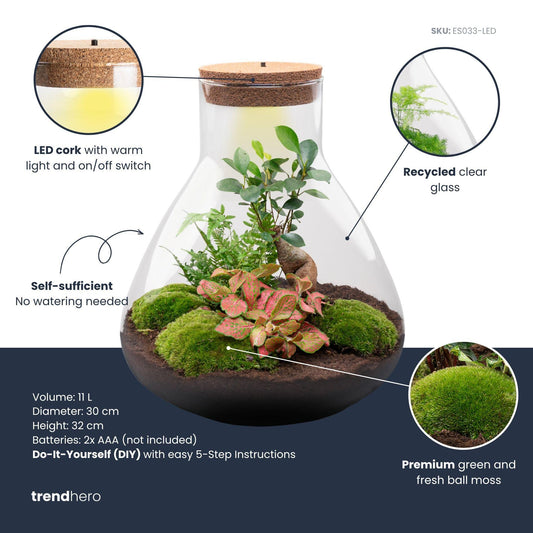 SKU: ES033-LED

LED cork with warm light and on/off switch

Recycled clear glass

Self-sufficient
No watering needed

Volume: 11 L
Diameter: 30 cm
Height: 32 cm
Batteries: 2x AAA (not included)
Do-It-Yourself (DIY) with easy 5-Step Instructions

Premium green and fresh ball moss

trendhero